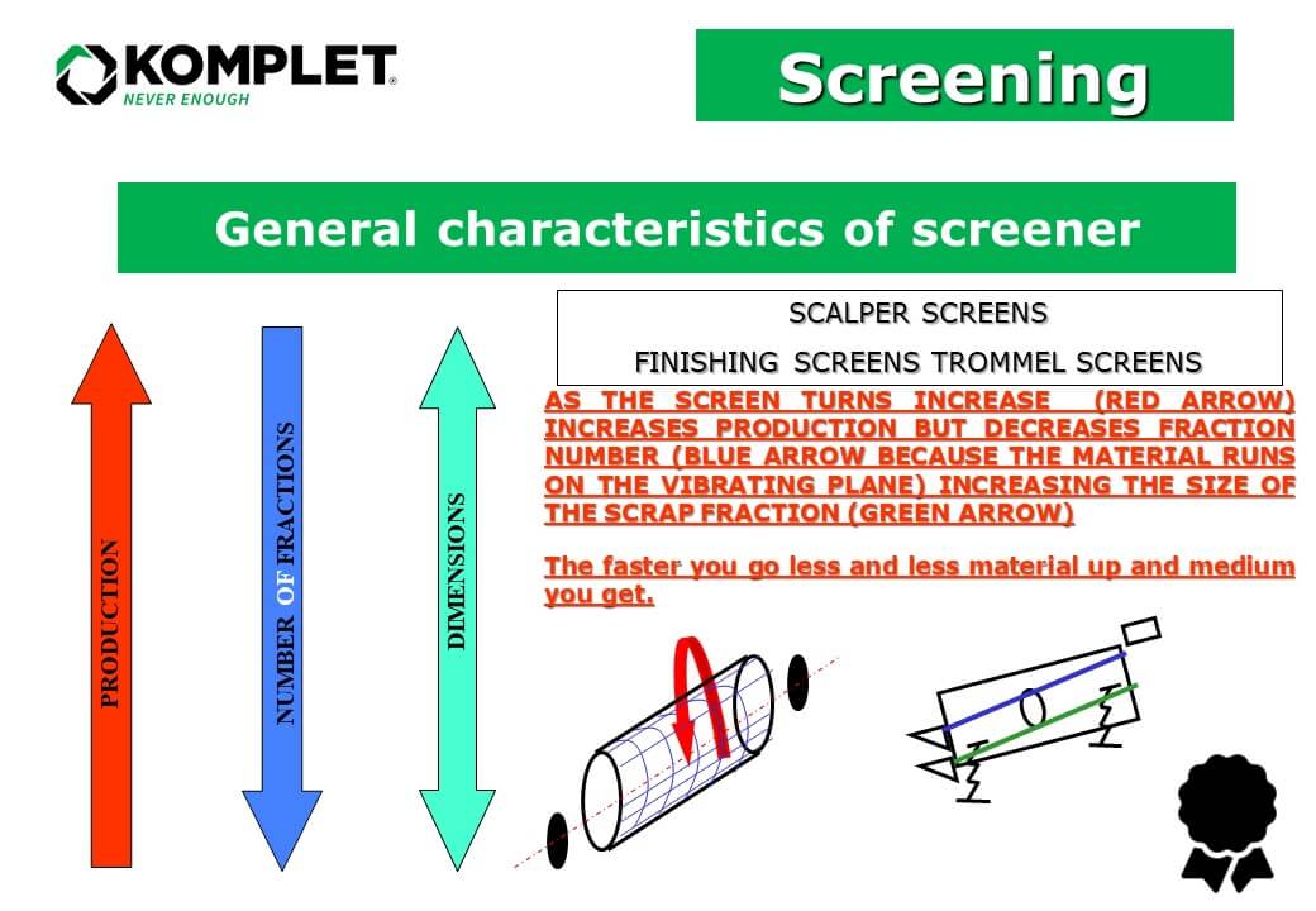 KOMPLET®
NEVER ENOUGH

Screening

General characteristics of screener

PRODUCTION

NUMBER OF FRACTIONS

DIMENSIONS

SCALPER SCREENS

FINISHING SCREENS TROMMEL SCREENS

AS THE SCREEN TURNS INCREASE (RED ARROW) INCREASES PRODUCTION BUT DECREASES FRACTION NUMBER (BLUE ARROW BECAUSE THE MATERIAL RUNS ON THE VIBRATING PLANE) INCREASING THE SIZE OF THE SCRAP FRACTION (GREEN ARROW)

The faster you go less and less material up and medium you get.