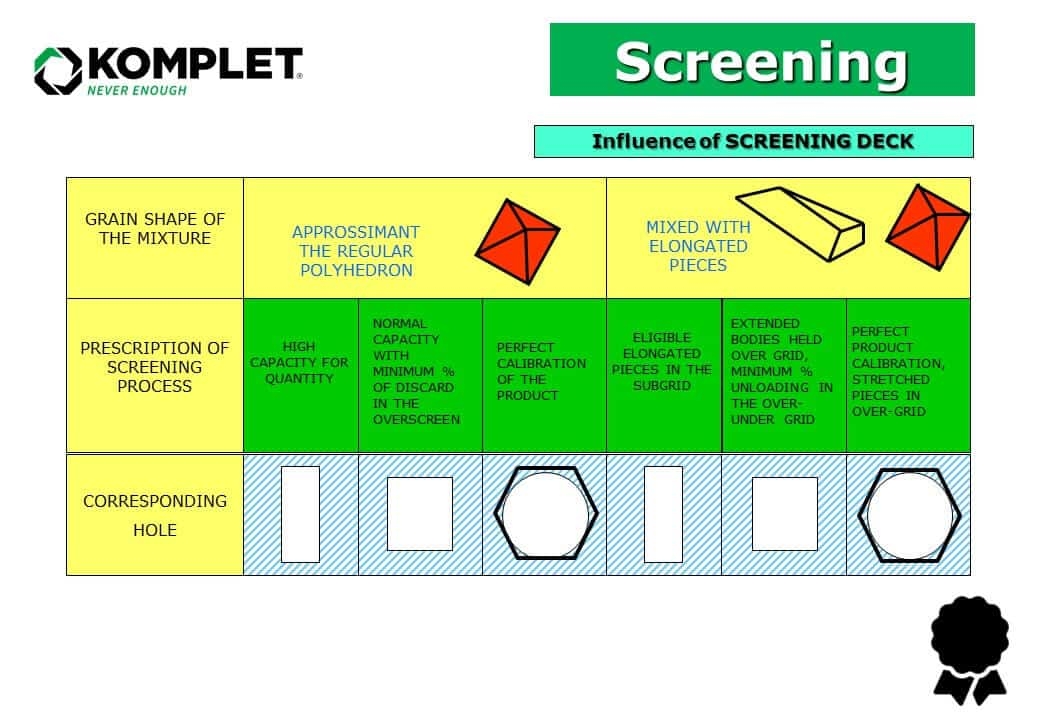 KOMPLET®
NEVER ENOUGH

Screening

Influence of SCREENING DECK

| GRAIN SHAPE OF THE MIXTURE | APPROSSIMANT THE REGULAR POLYHEDRON | | | MIXED WITH ELONGATED PIECES | | |
|---|---|---|---|---|---|---|
| PRESCRIPTION OF SCREENING PROCESS | HIGH CAPACITY FOR QUANTITY | NORMAL CAPACITY WITH MINIMUM % OF DISCARD IN THE OVERSCREEN | PERFECT CALIBRATION OF THE PRODUCT | ELIGIBLE ELONGATED PIECES IN THE SUBGRID | EXTENDED BODIES HELD OVER GRID, MINIMUM % UNLOADING IN THE OVER-UNDER GRID | PERFECT PRODUCT CALIBRATION, STRETCHED PIECES IN OVER-GRID |
| CORRESPONDING HOLE | | | | | | |