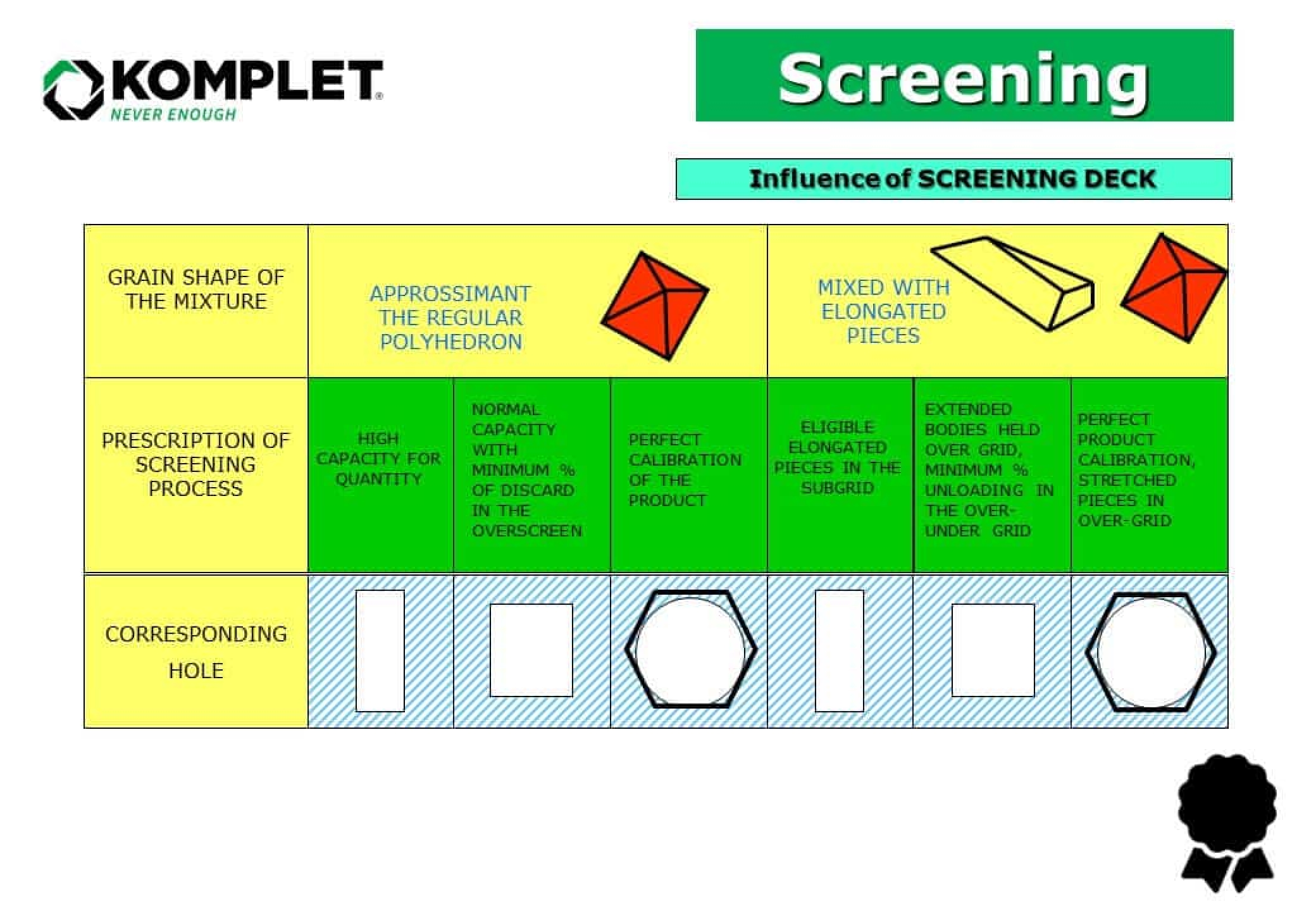 KOMPLET®
NEVER ENOUGH

Screening

Influence of SCREENING DECK

| GRAIN SHAPE OF THE MIXTURE | APPROSSIMANT THE REGULAR POLYHEDRON | | | MIXED WITH ELONGATED PIECES | | |
|---|---|---|---|---|---|---|
| PRESCRIPTION OF SCREENING PROCESS | HIGH CAPACITY FOR QUANTITY | NORMAL CAPACITY WITH MINIMUM % OF DISCARD IN THE OVERSCREEN | PERFECT CALIBRATION OF THE PRODUCT | ELIGIBLE ELONGATED PIECES IN THE SUBGRID | EXTENDED BODIES HELD OVER GRID, MINIMUM % UNLOADING IN THE OVER-UNDER GRID | PERFECT PRODUCT CALIBRATION, STRETCHED PIECES IN OVER-GRID |
| CORRESPONDING HOLE | | | | | | |